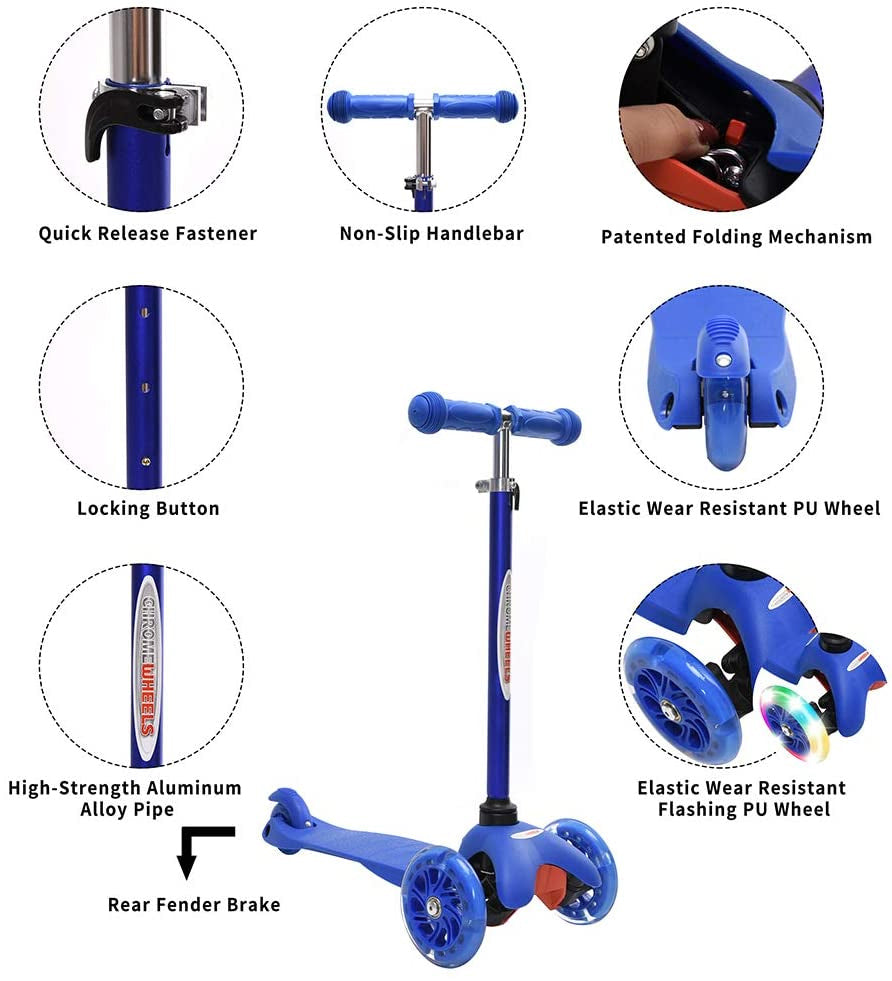 Quick Release Fastener

Non-Slip Handlebar

Patented Folding Mechanism

Locking Button

Elastic Wear Resistant PU Wheel

CHROMEWHEELS

CHROMEWHEELS

High-Strength Aluminum Alloy Pipe

Elastic Wear Resistant Flashing PU Wheel

Rear Fender Brake