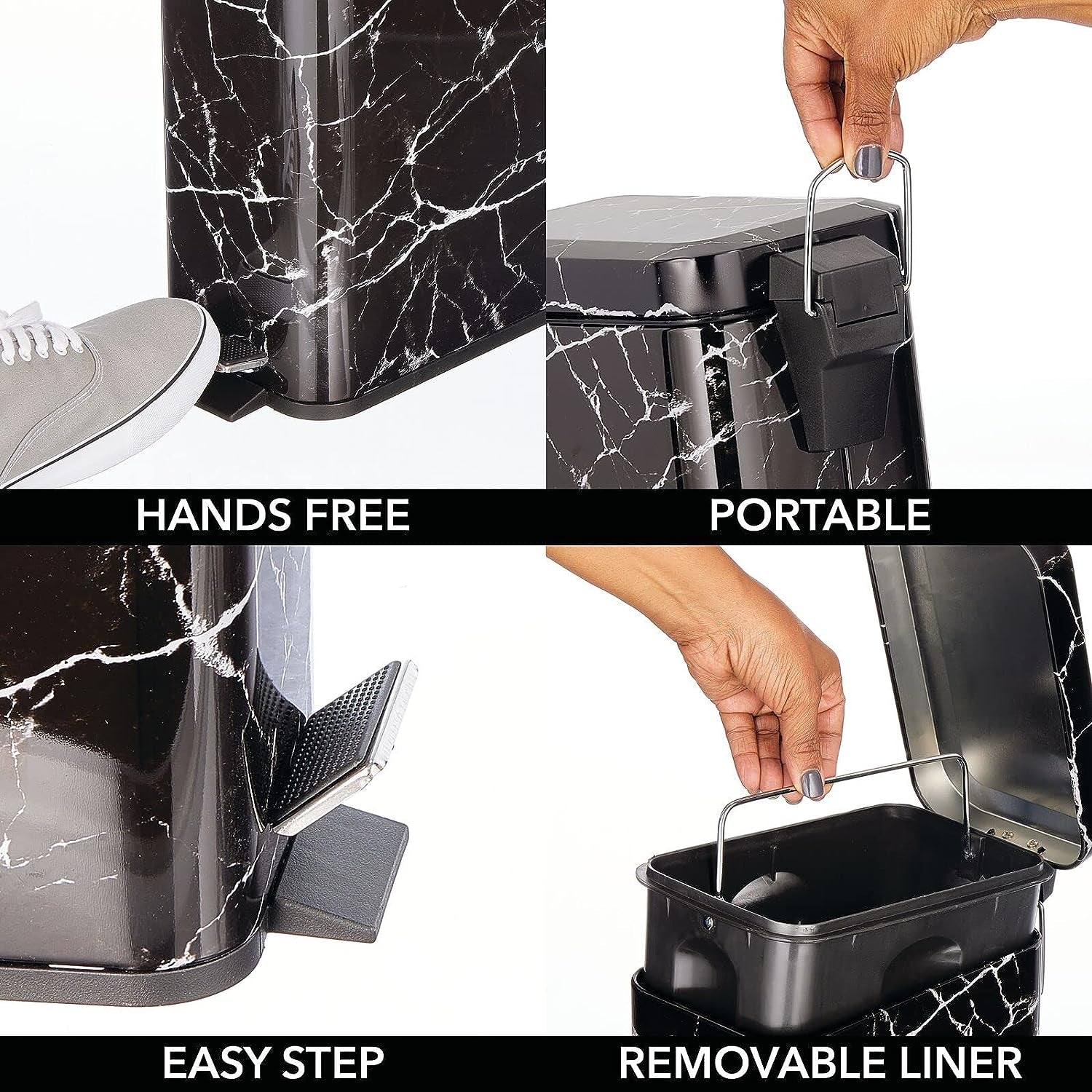 HANDS FREE

PORTABLE

EASY STEP

REMOVABLE LINER